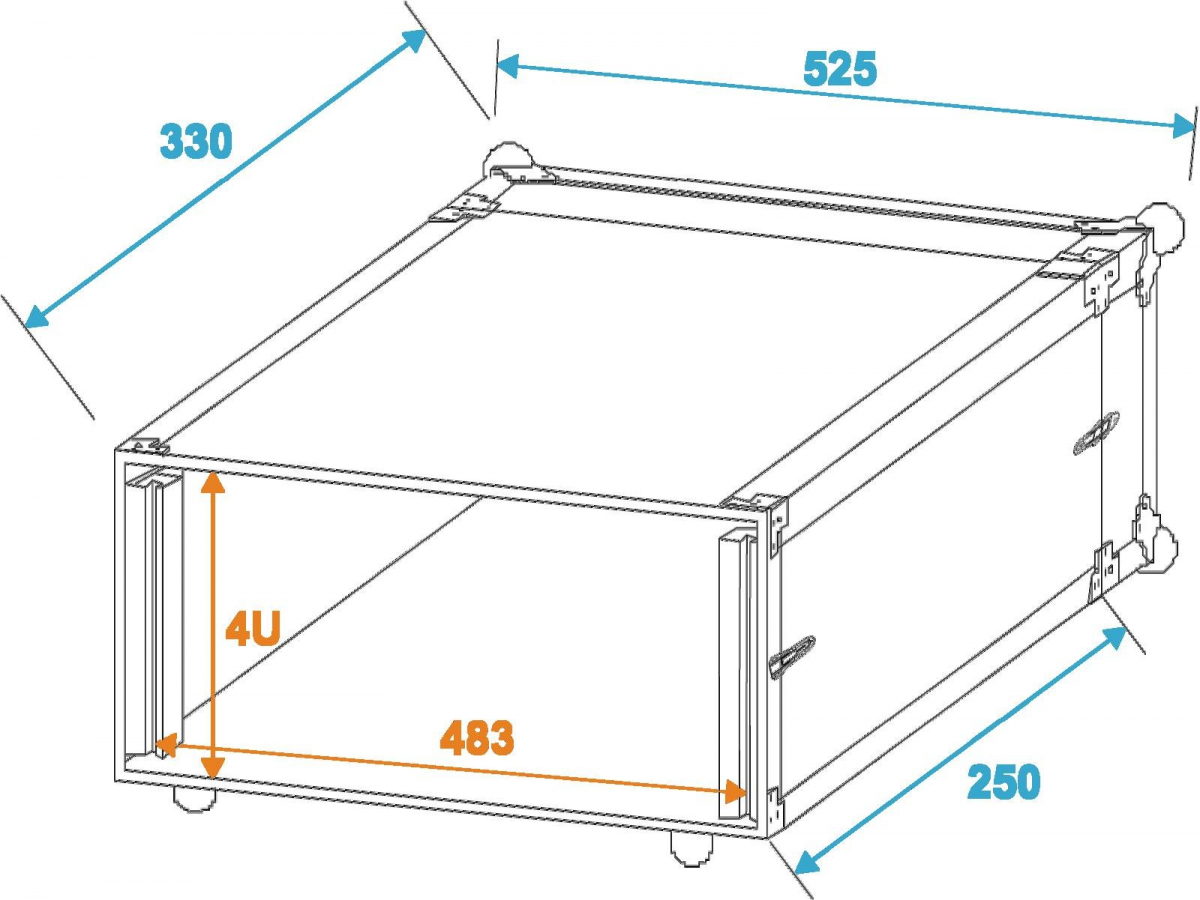 330

525

4U

483

250