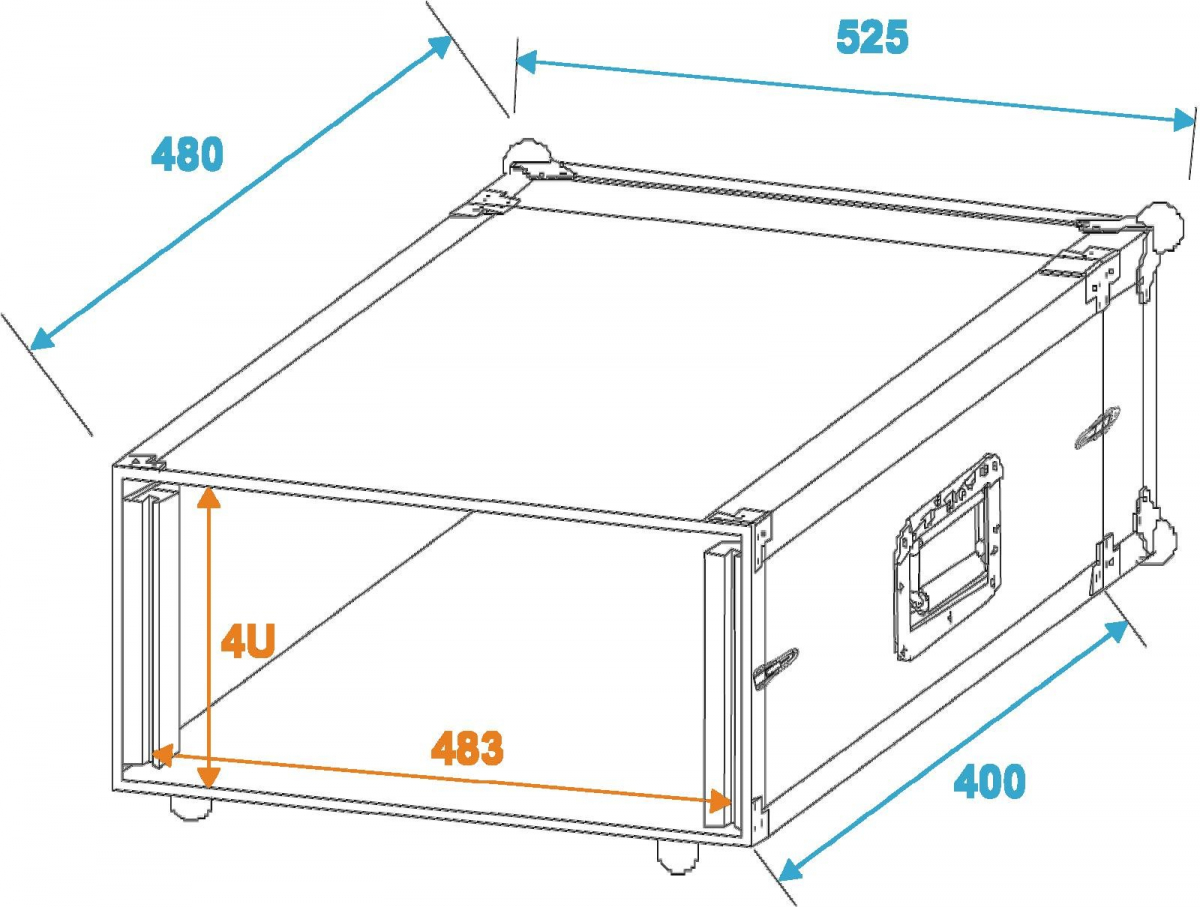 525

480

4U

483

400