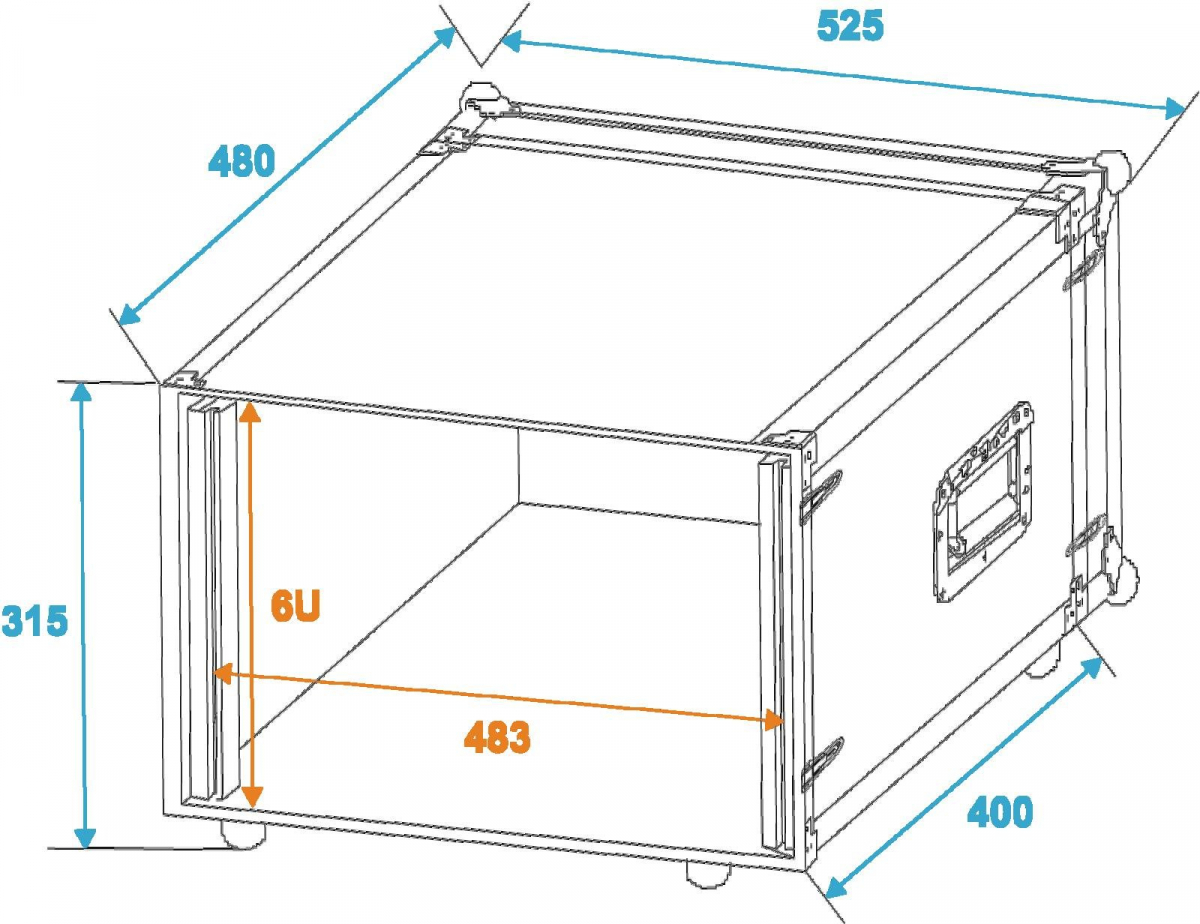 525

480

315

6U

483

400