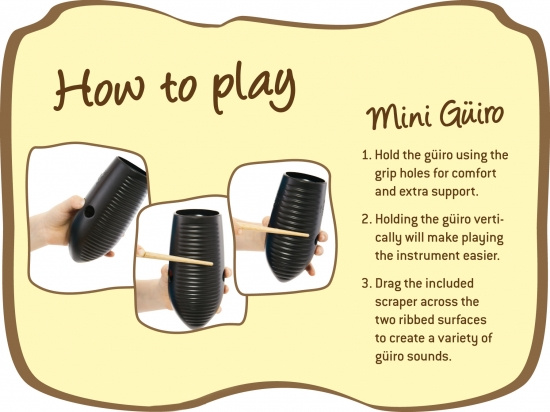 How to play

Mini Güiro

1. Hold the güiro using the grip holes for comfort and extra support.

2. Holding the güiro vertically will make playing the instrument easier.

3. Drag the included scraper across the two ribbed surfaces to create a variety of güiro sounds.