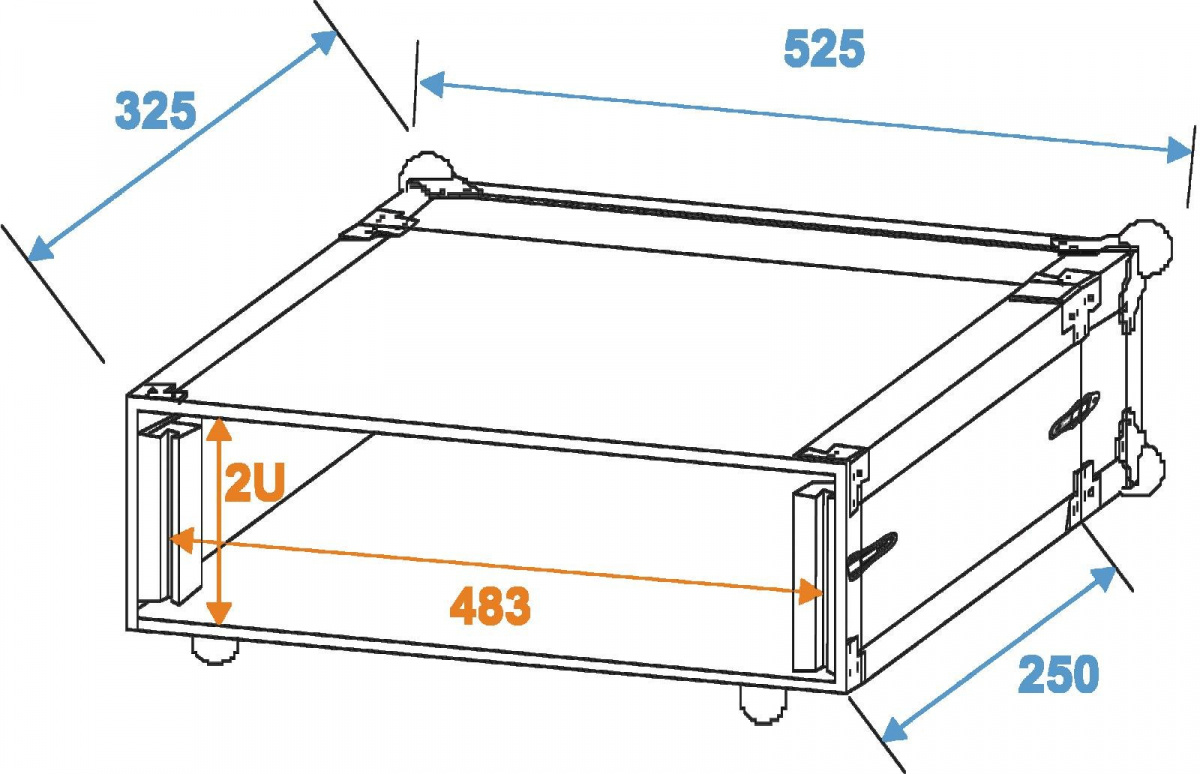 325

525

2U

483

250