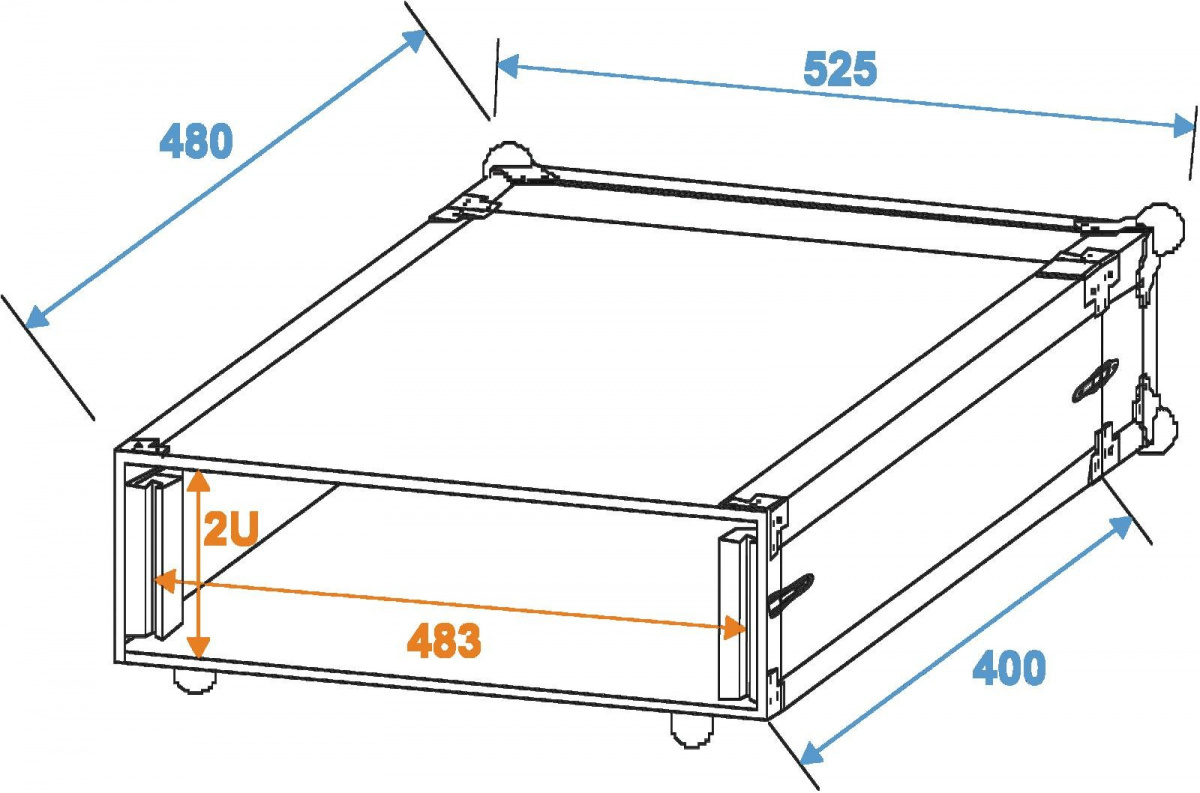 480

525

2U

483

400