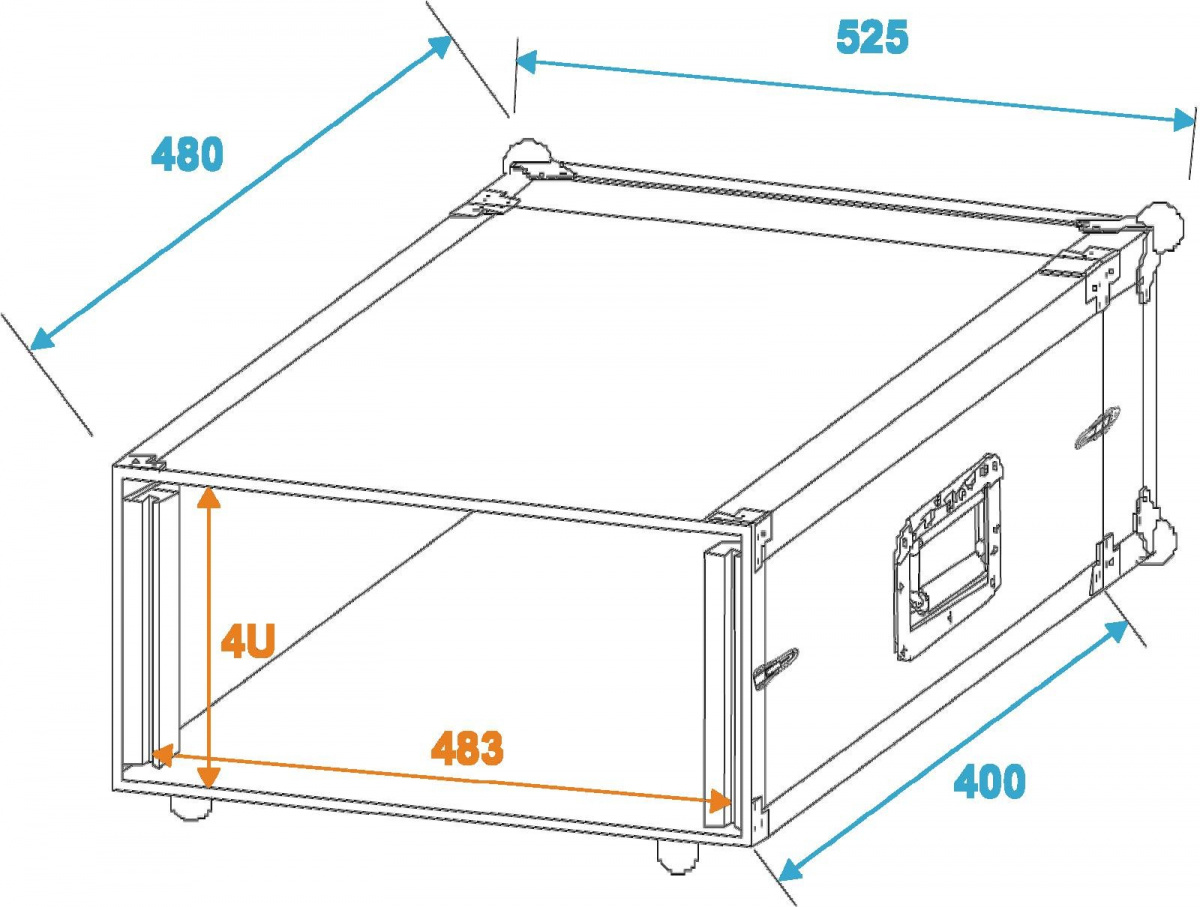 525

480

4U

483

400