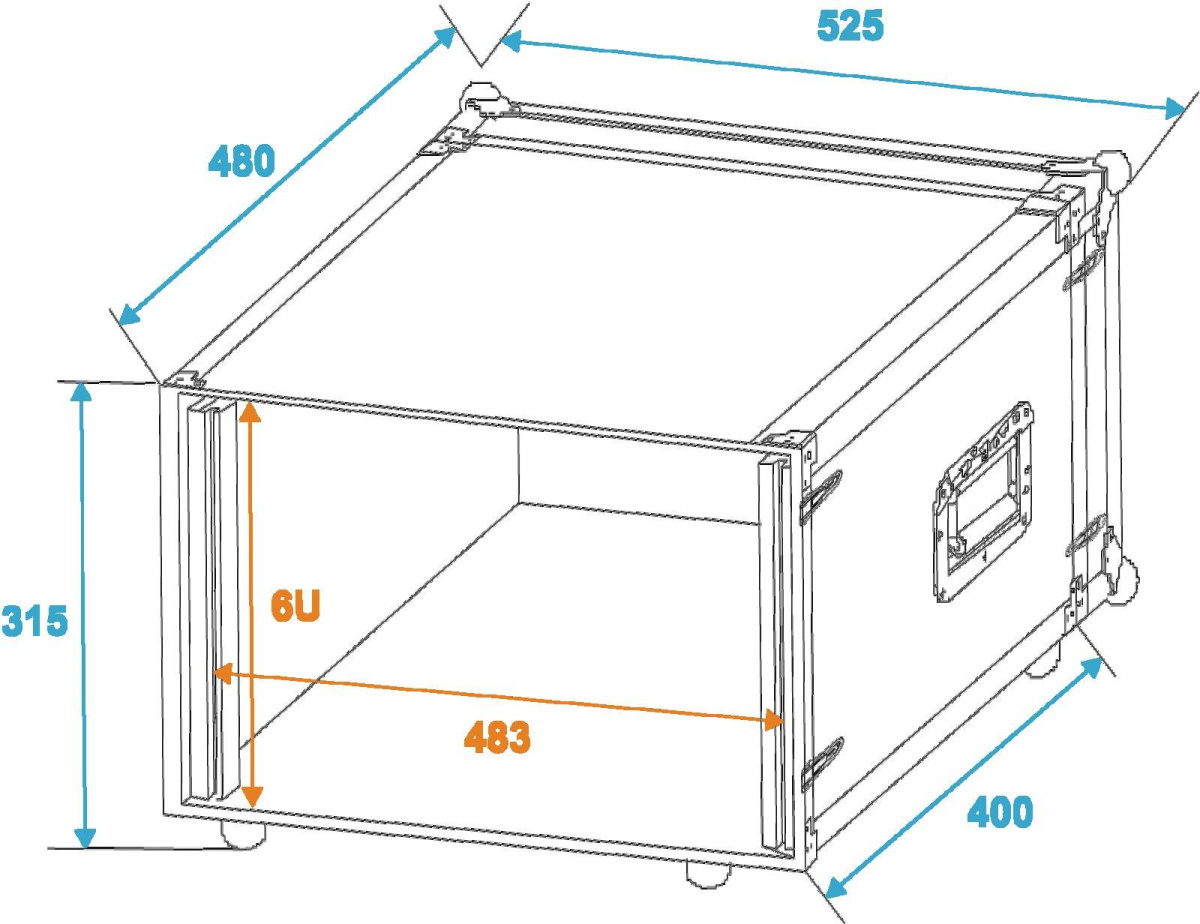 525

480

315

6U

483

400