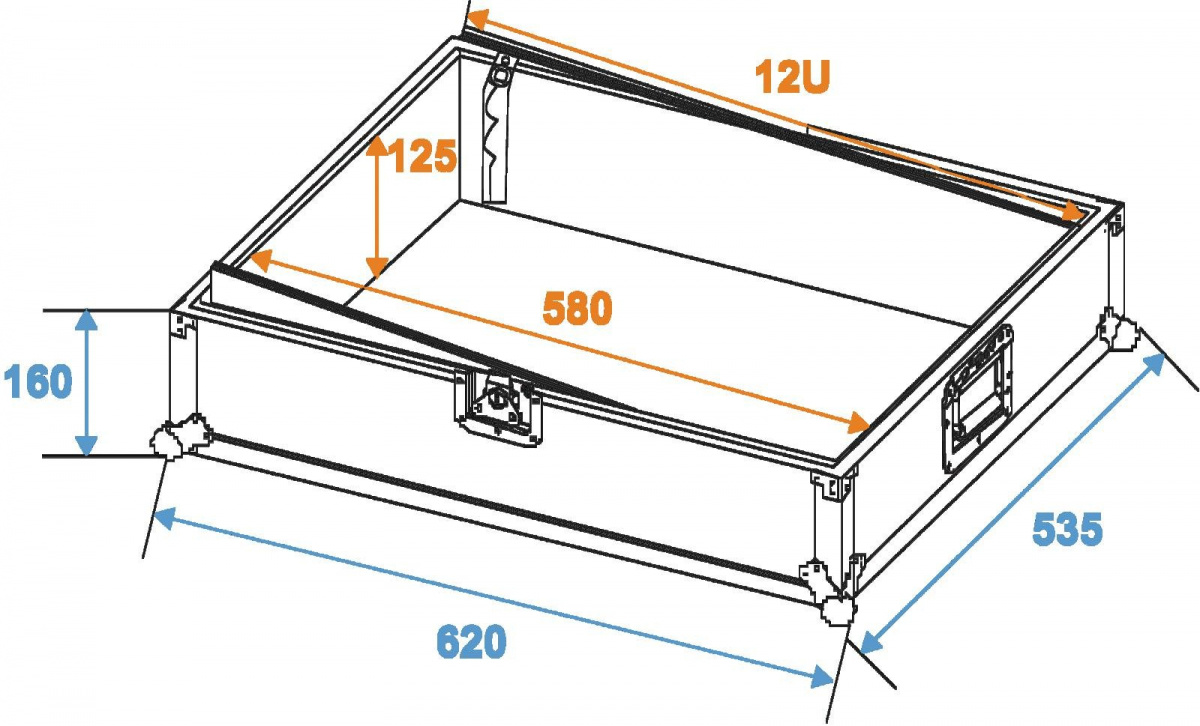 12U
125
580
160
535
620