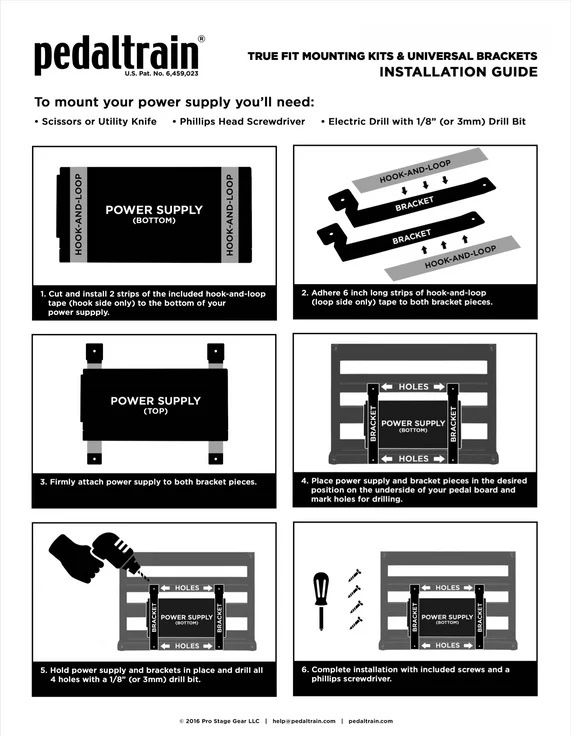 pedaltrain®
U.S. Pat. No. 6,459,023

TRUE FIT MOUNTING KITS & UNIVERSAL BRACKETS
INSTALLATION GUIDE

To mount your power supply you'll need:

• Scissors or Utility Knife • Phillips Head Screwdriver • Electric Drill with 1/8" (or 3mm) Drill Bit

HOOK-AND-LOOP
POWER SUPPLY
(BOTTOM)
HOOK-AND-LOOP

1. Cut and install 2 strips of the included hook-and-loop tape (hook side only) to the bottom of your power suppply.

HOOK-AND-LOOP
BRACKET
BRACKET
HOOK-AND-LOOP

2. Adhere 6 inch long strips of hook-and-loop (loop side only) tape to both bracket pieces.

POWER SUPPLY
(TOP)

3. Firmly attach power supply to both bracket pieces.

HOLES
BRACKET
POWER SUPPLY
(BOTTOM)
BRACKET
HOLES

4. Place power supply and bracket pieces in the desired position on the underside of your pedal board and mark holes for drilling.

HOLES
BRACKET
POWER SUPPLY
(BOTTOM)
BRACKET
HOLES

5. Hold power supply and brackets in place and drill all 4 holes with a 1/8" (or 3mm) drill bit.

HOLES
BRACKET
POWER SUPPLY
(BOTTOM)
BRACKET
HOLES

6. Complete installation with included screws and a phillips screwdriver.

© 2016 Pro Stage Gear LLC | help@pedaltrain.com | pedaltrain.com